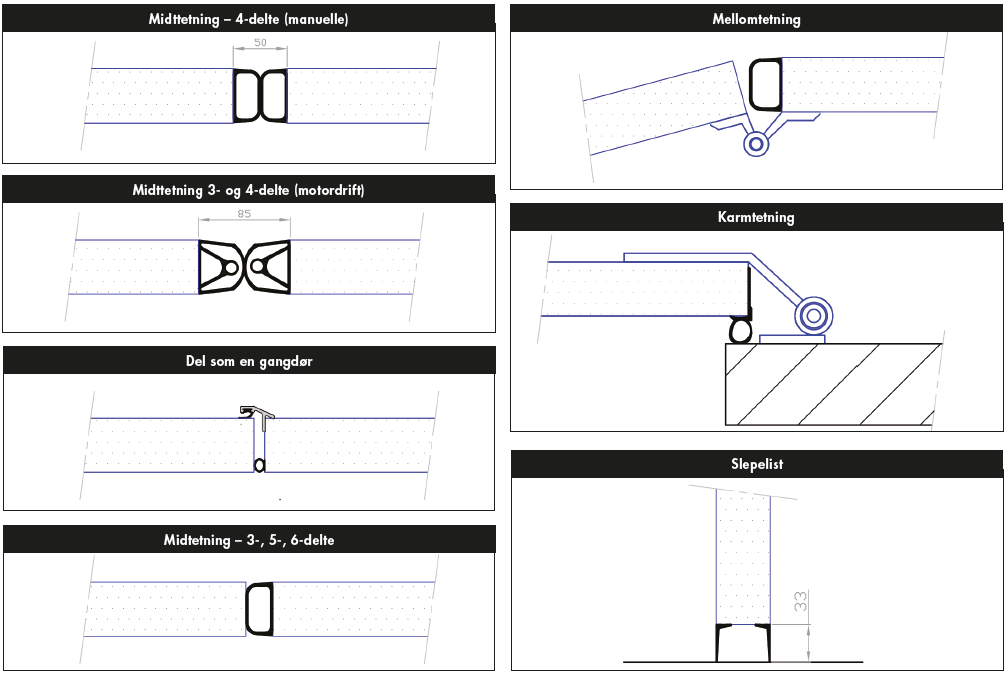 Midttetning – 4-delte (manuelle)

50

Midttetning 3- og 4-delte (motordrift)

85

Del som en gangdør

Midtetning – 3-, 5-, 6-delte

Mellomtetning

Karmtetning

Slepelist

33