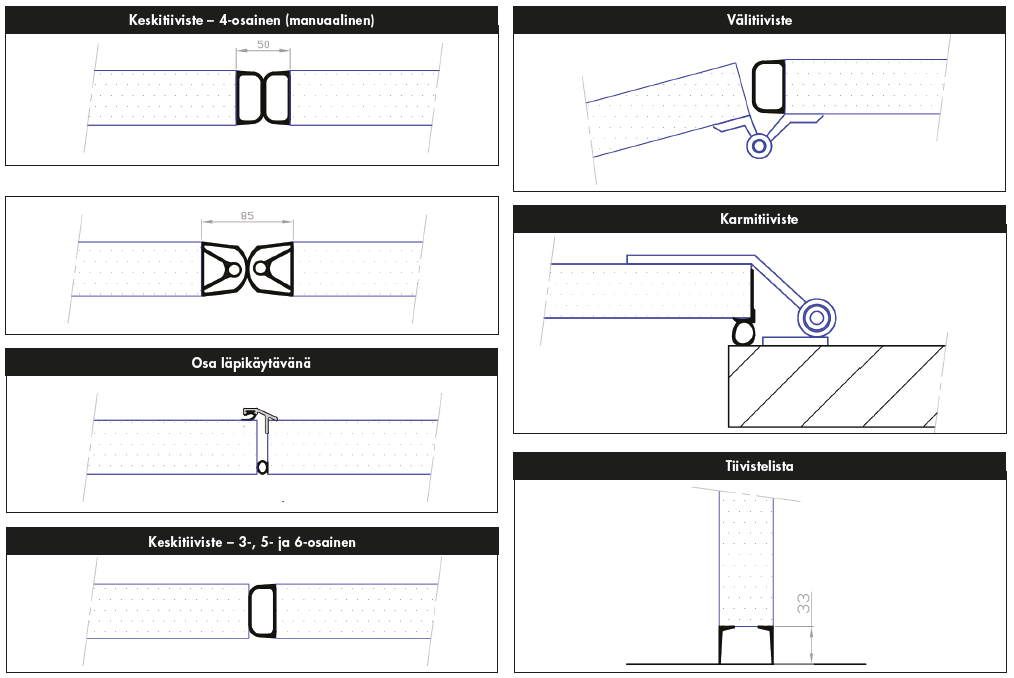 Keskitiiviste – 4-osainen (manuaalinen)

50

85

Osa läpikäytävänä

Keskitiiviste – 3-, 5- ja 6-osainen

Välitiiviste

Karmitiiviste

Tiivistelista

33