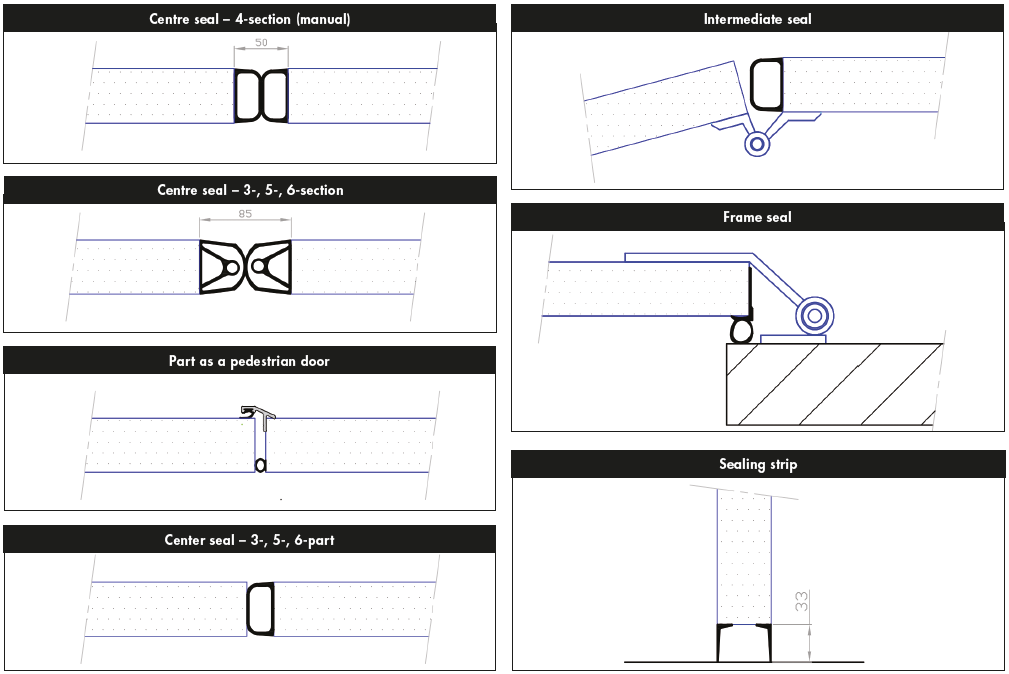 Centre seal – 4-section (manual)

50

Centre seal – 3-, 5-, 6-section

85

Part as a pedestrian door

Center seal – 3-, 5-, 6-part

Intermediate seal

Frame seal

Sealing strip

33