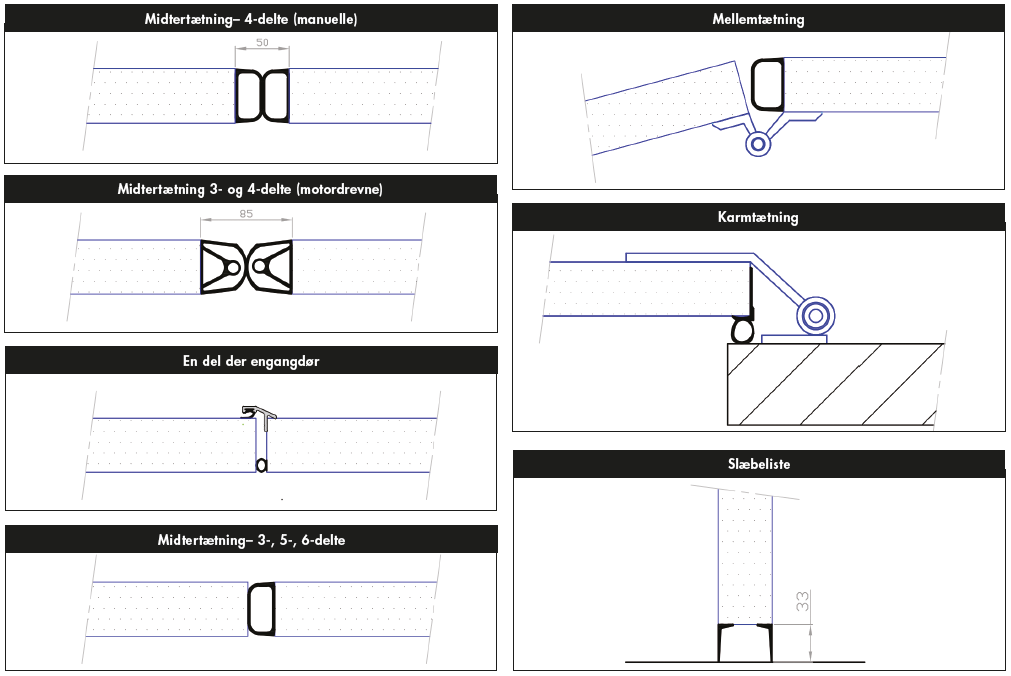 Midtertætning– 4-delte (manuelle)

50

Midtertætning 3- og 4-delte (motordrevne)

85

En del der engangdør

Midtertætning– 3-, 5-, 6-delte

Mellemtætning

Karmtætning

Slæbeliste

33