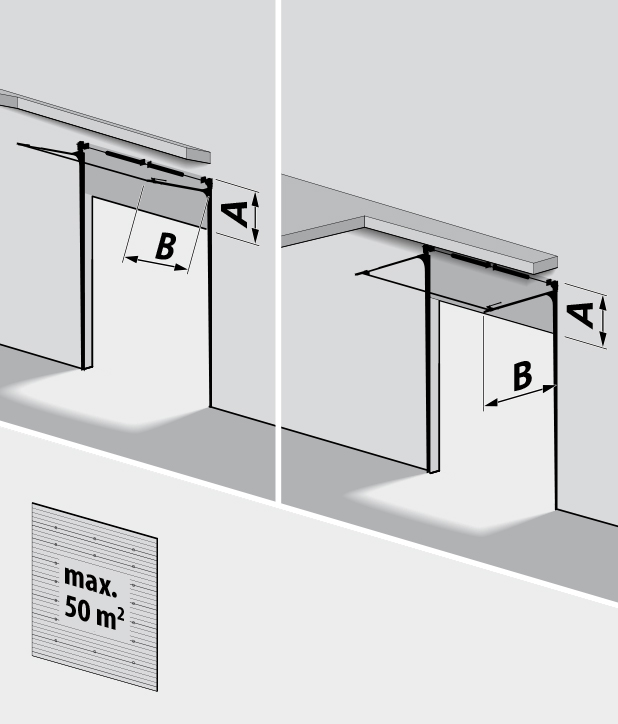 A
B
A
B
max.
50 m$^2$